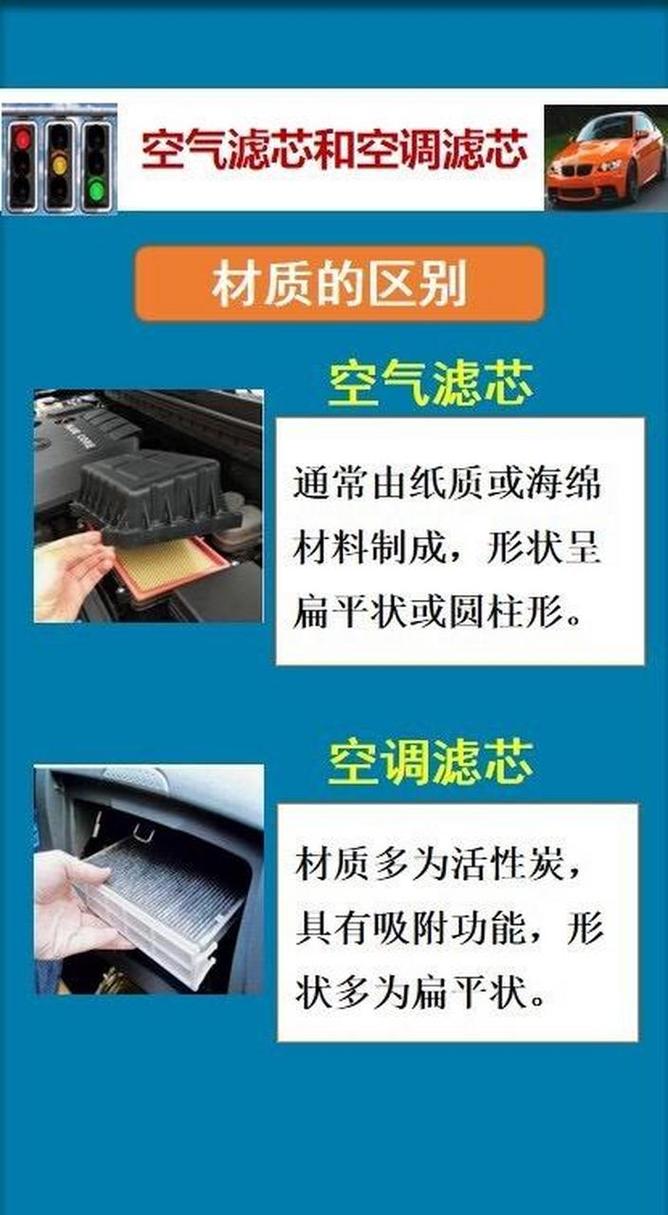 空气滤芯和空调滤芯

材质的区别

空气滤芯

通常由纸质或海绵材料制成，形状呈扁平状或圆柱形。

空调滤芯

材质多为活性炭，具有吸附功能，形状多为扁平状。